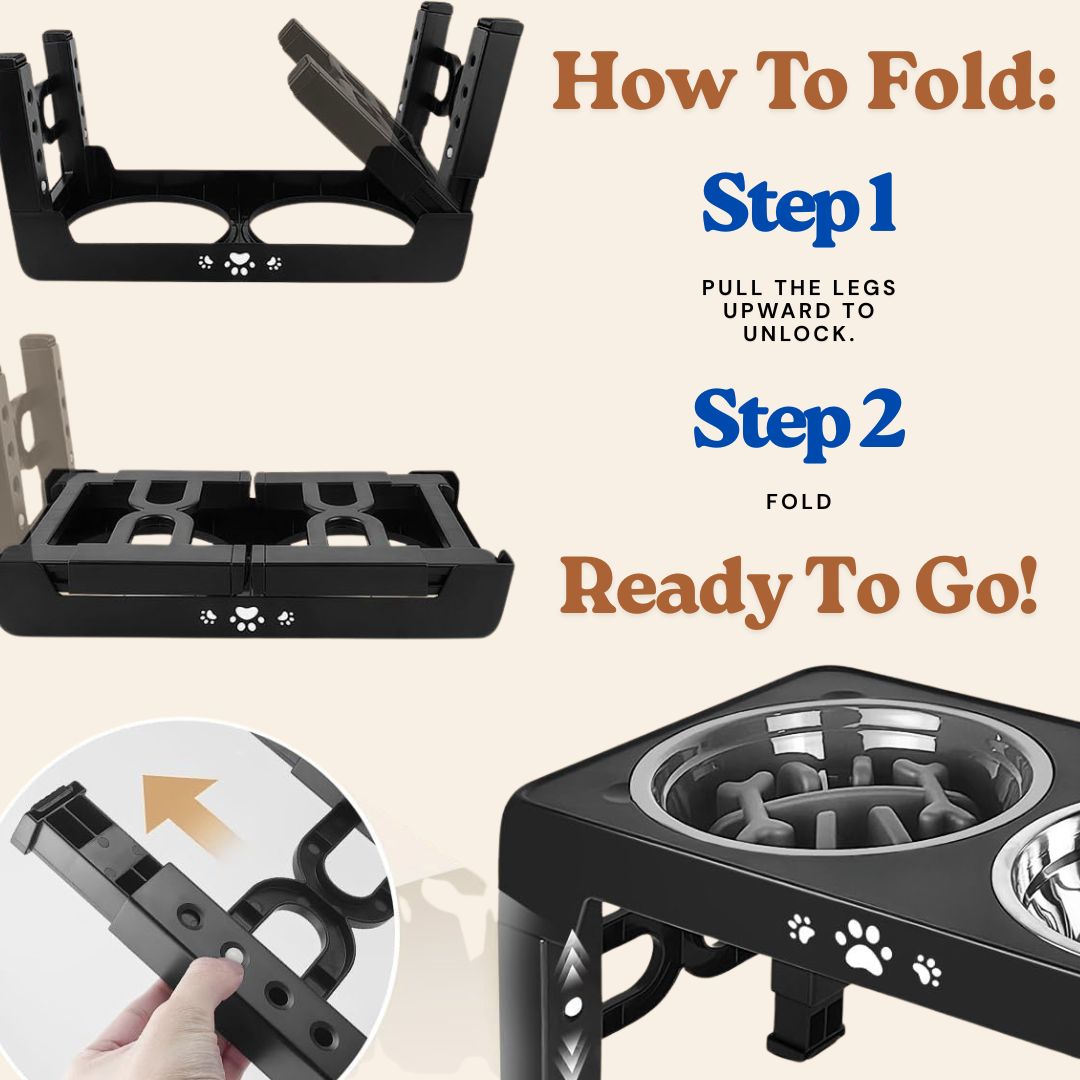 How To Fold:

Step 1

PULL THE LEGS UPWARD TO UNLOCK.

Step 2

FOLD

Ready To Go!